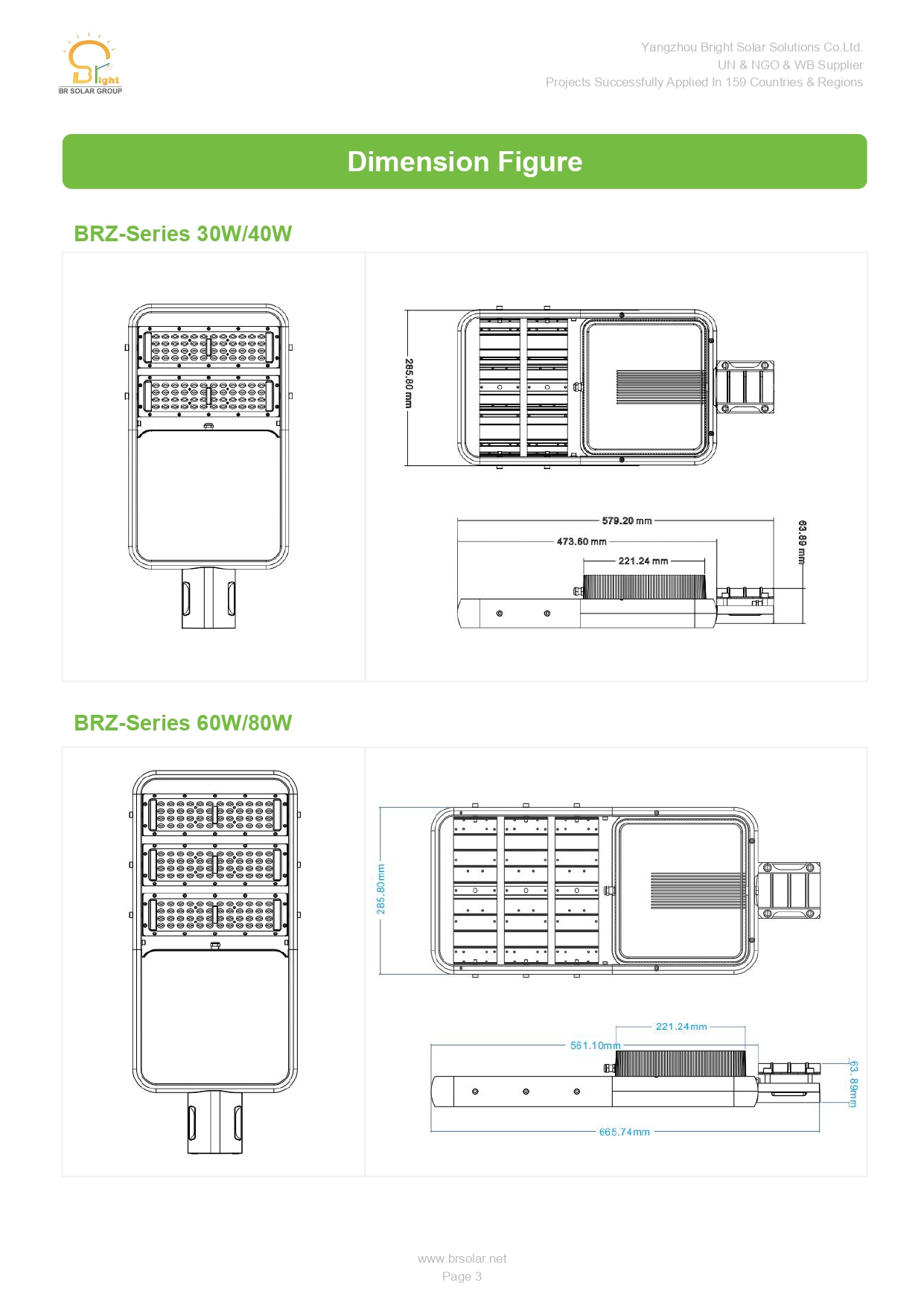 Bright
BR SOLAR GROUP

Yangzhou Bright Solar Solutions Co.Ltd.
UN & NGO & WB Supplier
Projects Successfully Applied In 159 Countries & Regions

Dimension Figure

BRZ-Series 30W/40W

285.80 mm

579.20 mm
473.60 mm
221.24 mm
63.89 mm

BRZ-Series 60W/80W

285.80mm

221.24mm
561.10mm
63.89mm
665.74mm

www.brsolar.net
Page 3